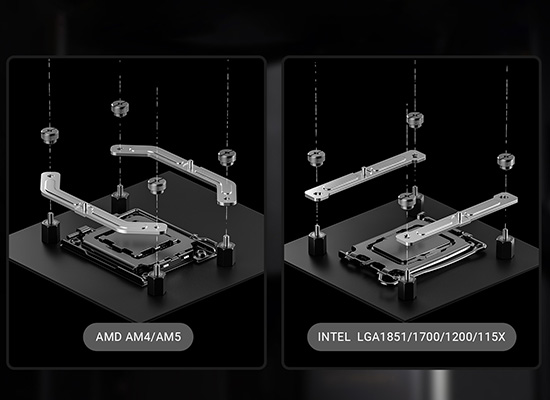 AMD AM4/AM5

INTEL LGA1851/1700/1200/115X