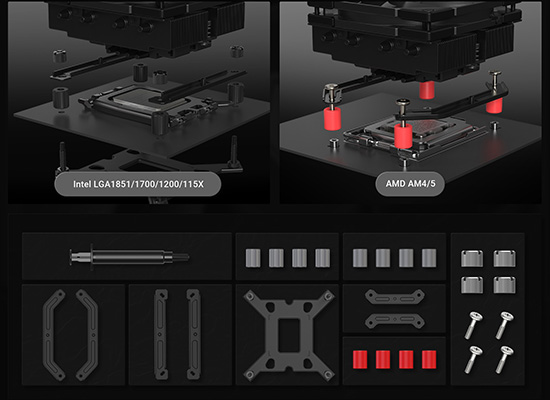 Intel LGA1851/1700/1200/115X

AMD AM4/5