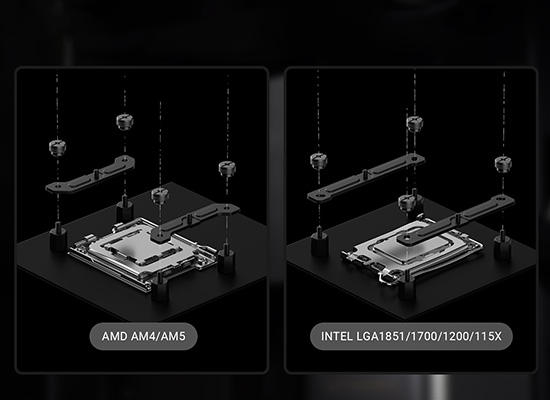 AMD AM4/AM5

INTEL LGA1851/1700/1200/115X