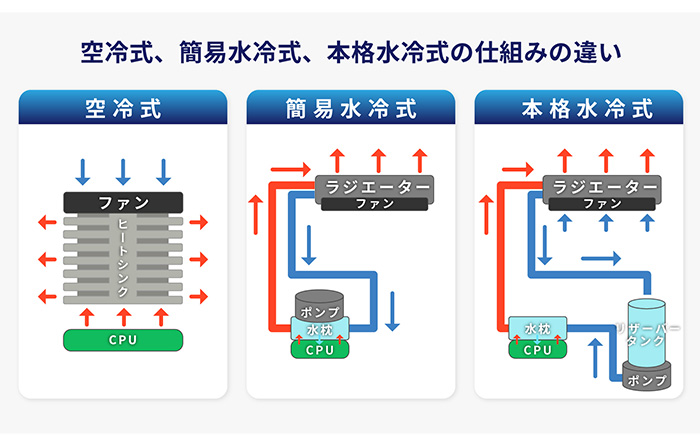 空冷式、簡易水冷式、本格水冷式の仕組みの違い

空冷式

ファン

ヒートシンク

CPU

簡易水冷式

ラジエーター

ファン

ポンプ

水枕

CPU

本格水冷式

ラジエーター

ファン

水枕

CPU

リザーバータンク

ポンプ